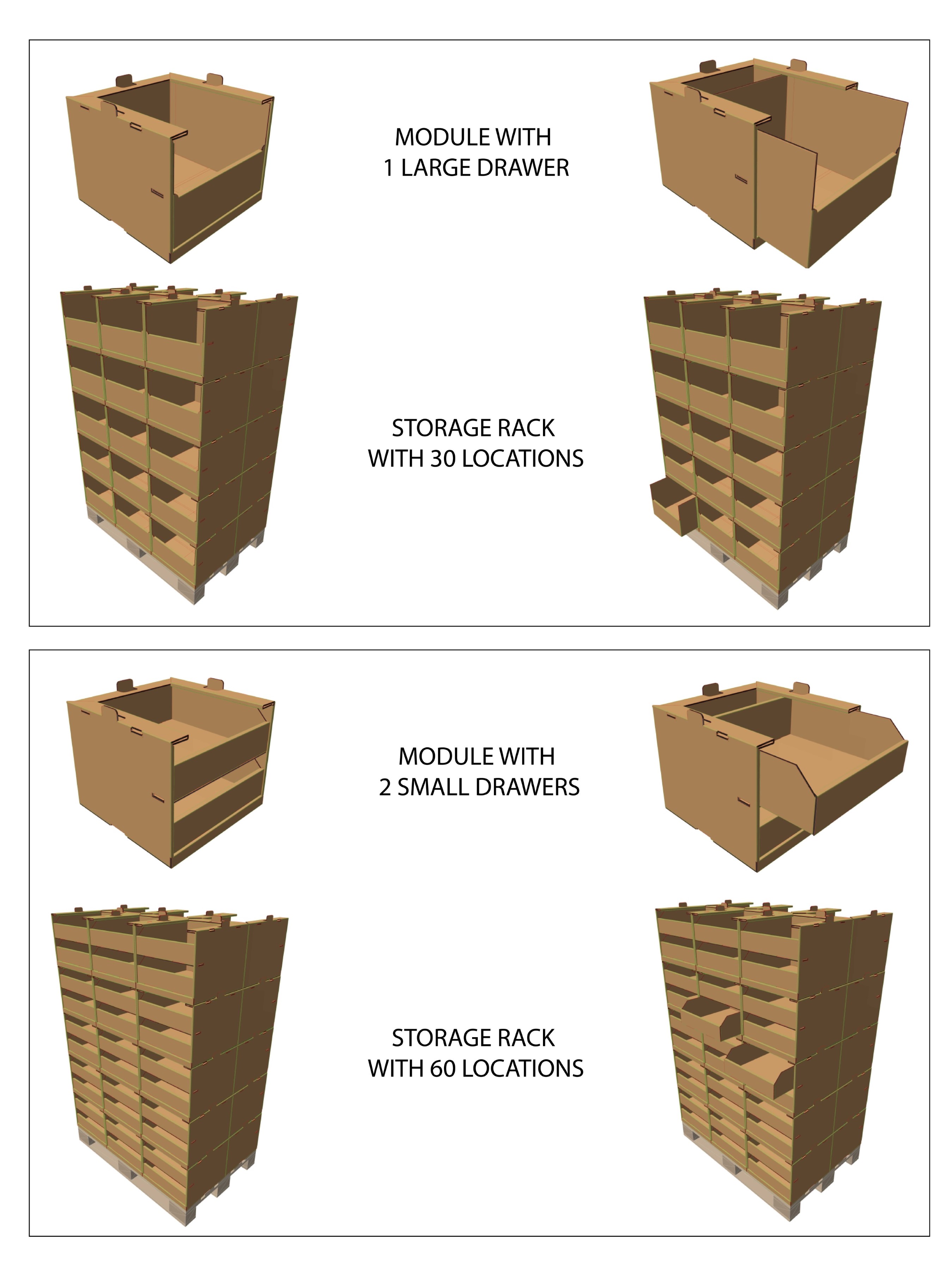 MODULE WITH
1 LARGE DRAWER

STORAGE RACK
WITH 30 LOCATIONS

MODULE WITH
2 SMALL DRAWERS

STORAGE RACK
WITH 60 LOCATIONS